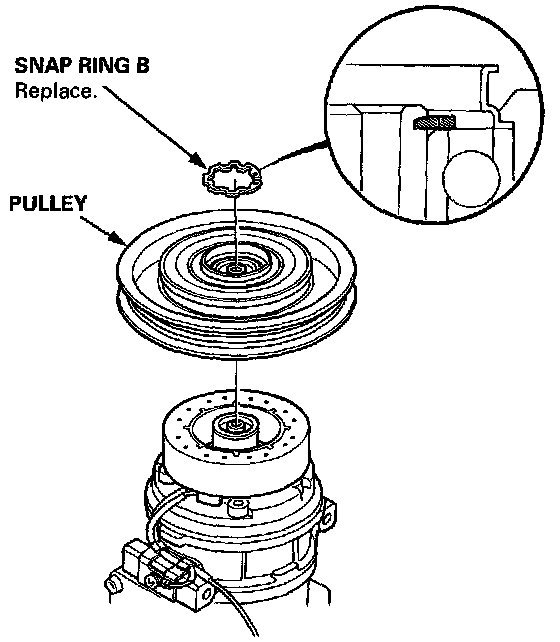 SNAP RING B
Replace.

PULLEY