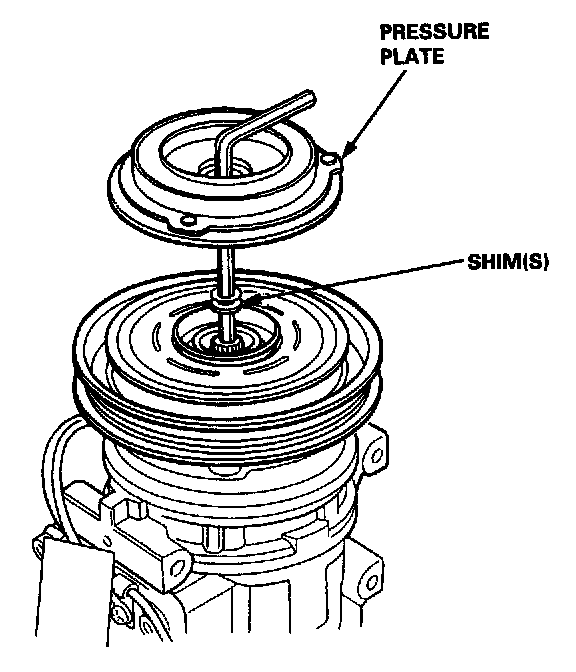 PRESSURE PLATE

SHIM(S)