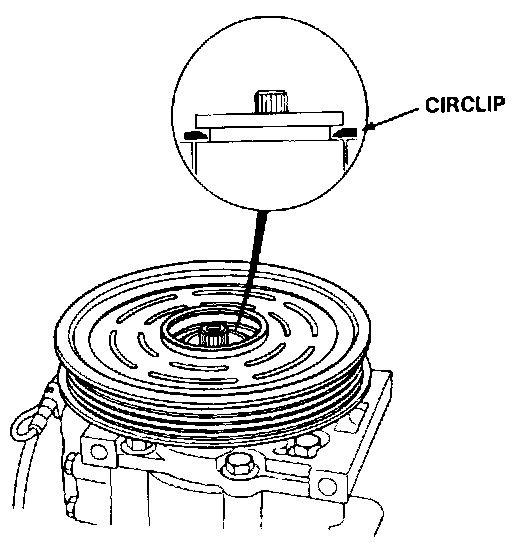 CIRCLIP