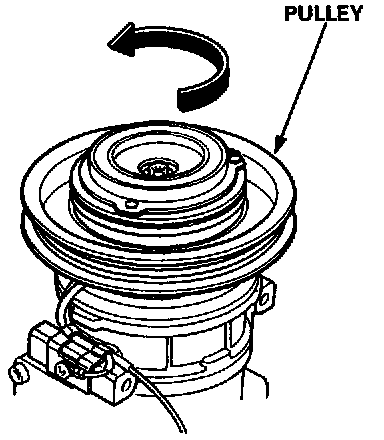 PULLEY