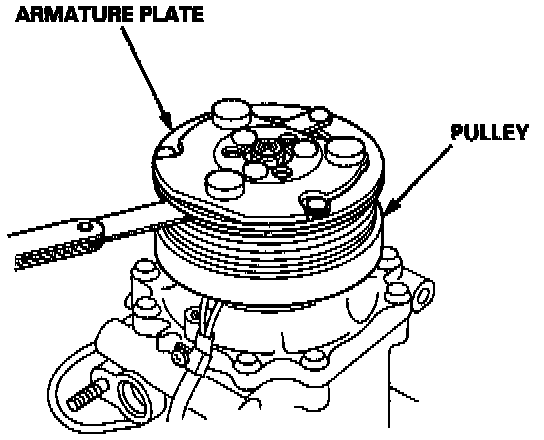 ARMATURE PLATE

PULLEY