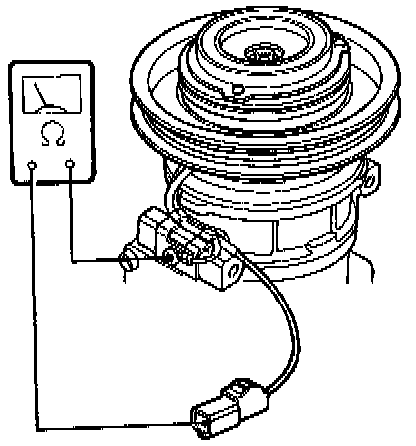 Ω