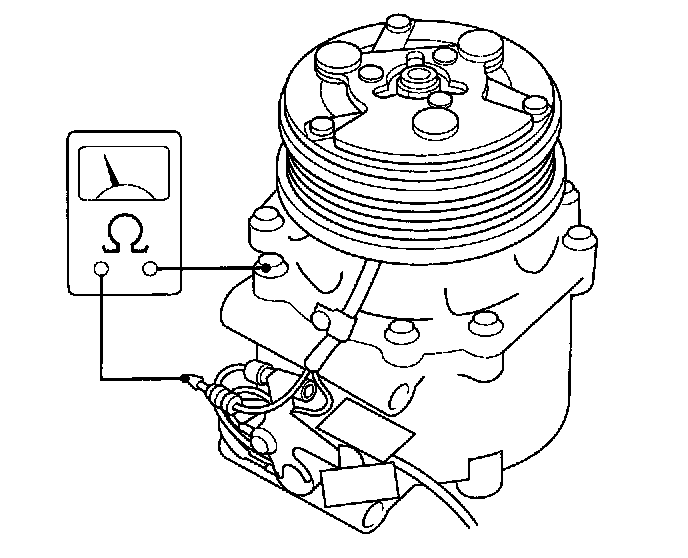 Ω