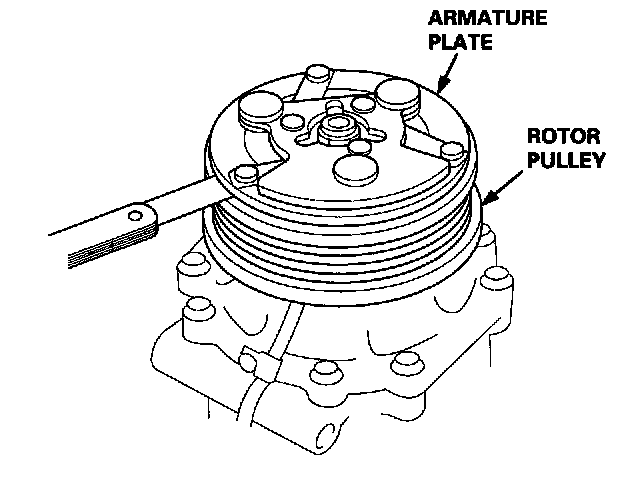 ARMATURE PLATE

ROTOR PULLEY