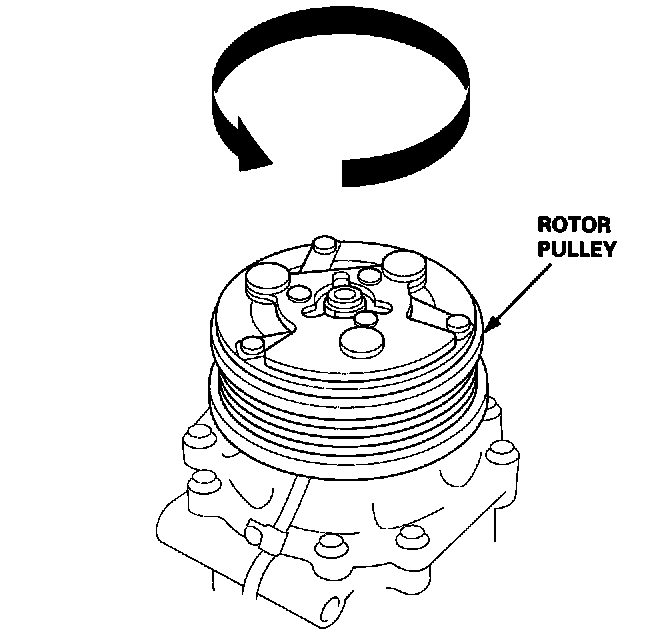 ROTOR
PULLEY