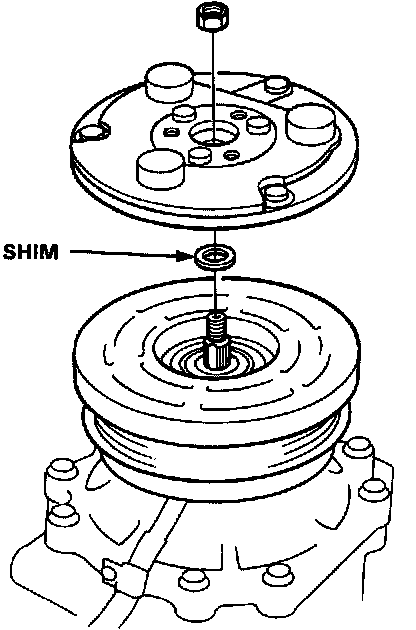 SHIM