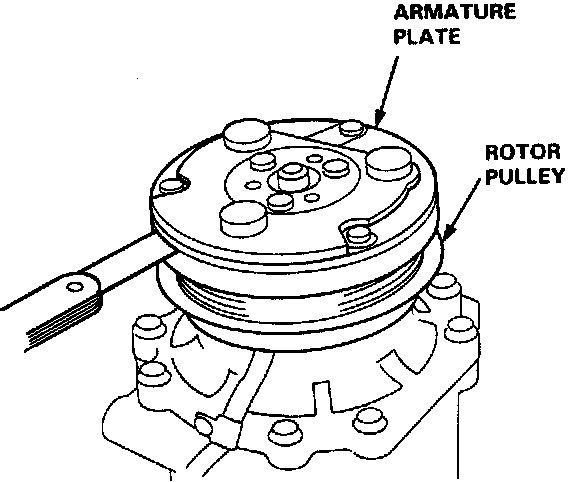 ARMATURE PLATE

ROTOR PULLEY