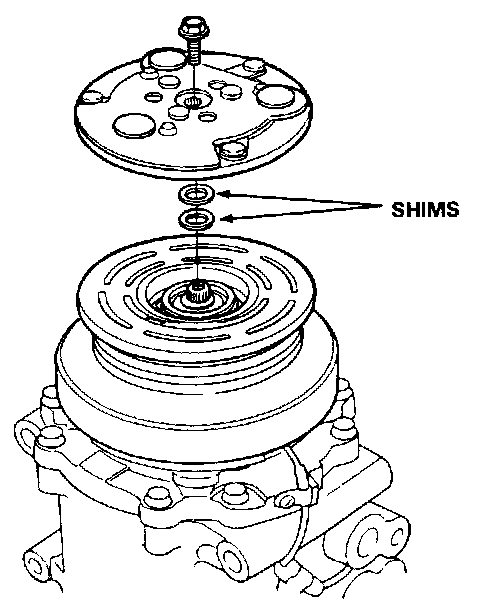 SHIMS