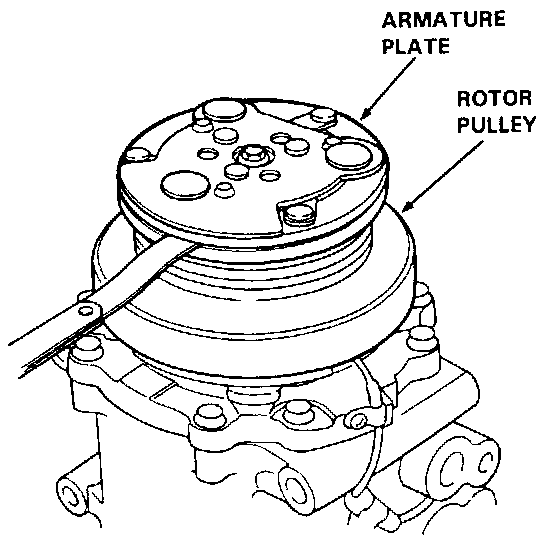 ARMATURE PLATE

ROTOR PULLEY