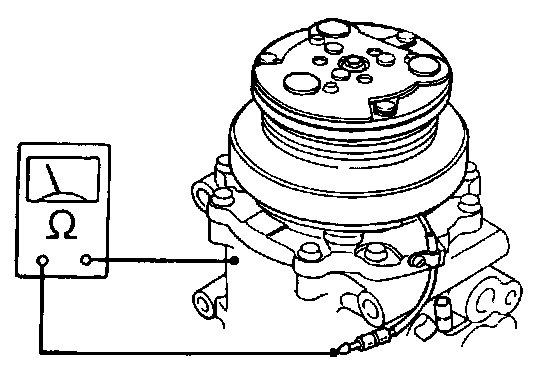 Ω