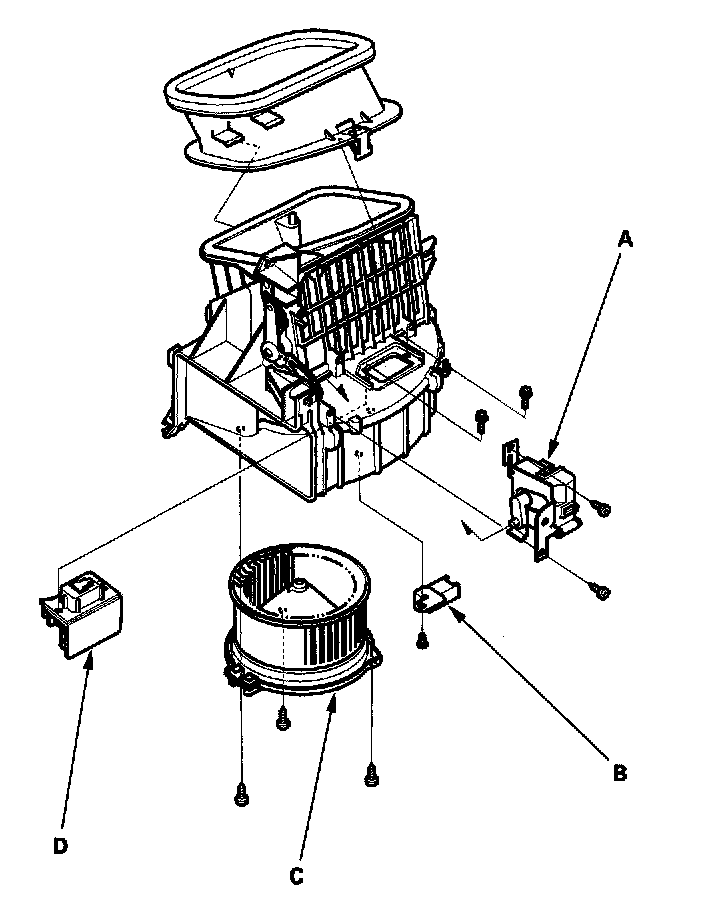 A

B

D

C