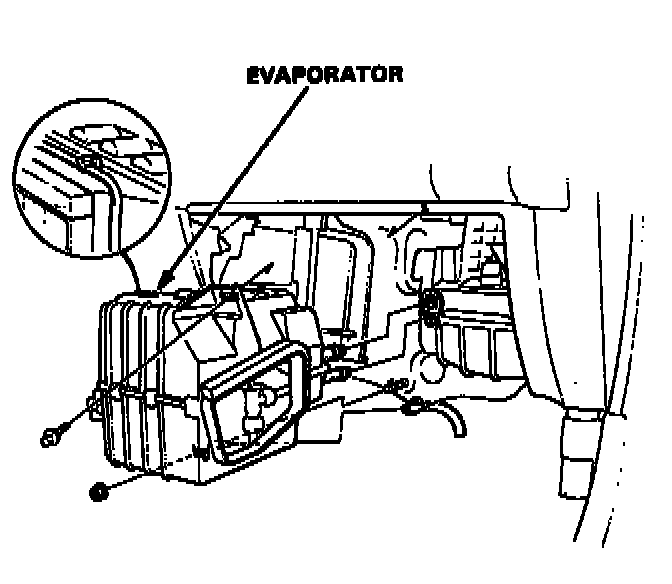 EVAPORATOR