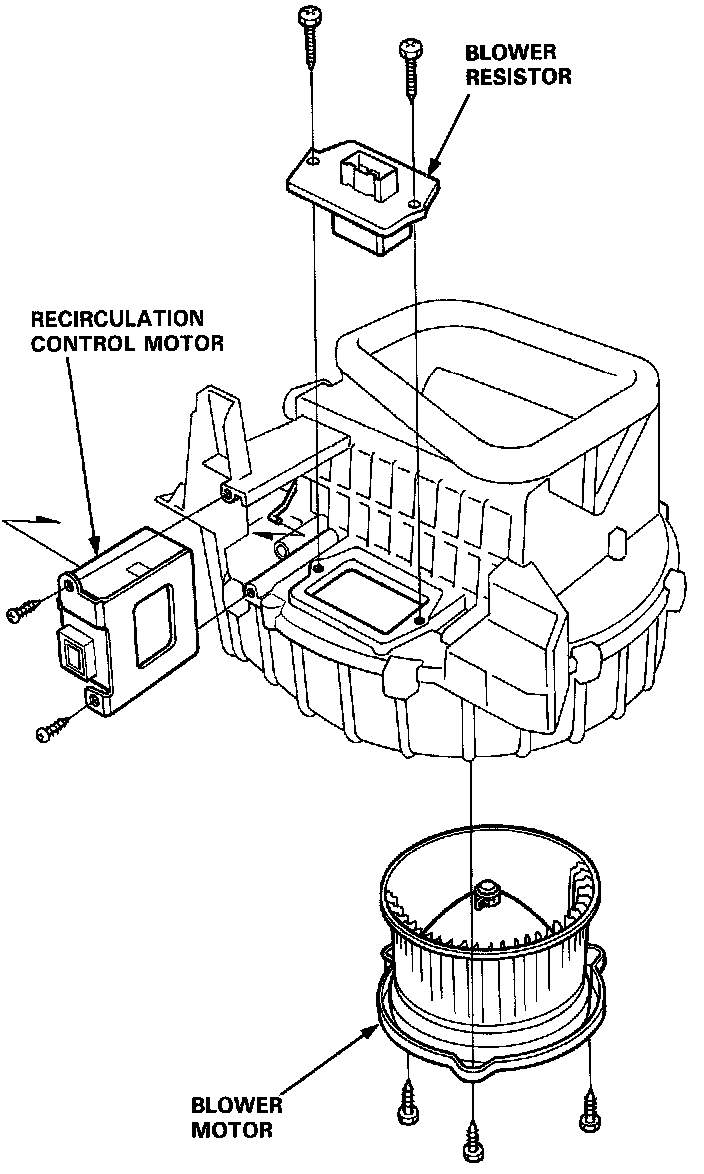 BLOWER RESISTOR

RECIRCULATION CONTROL MOTOR

BLOWER MOTOR