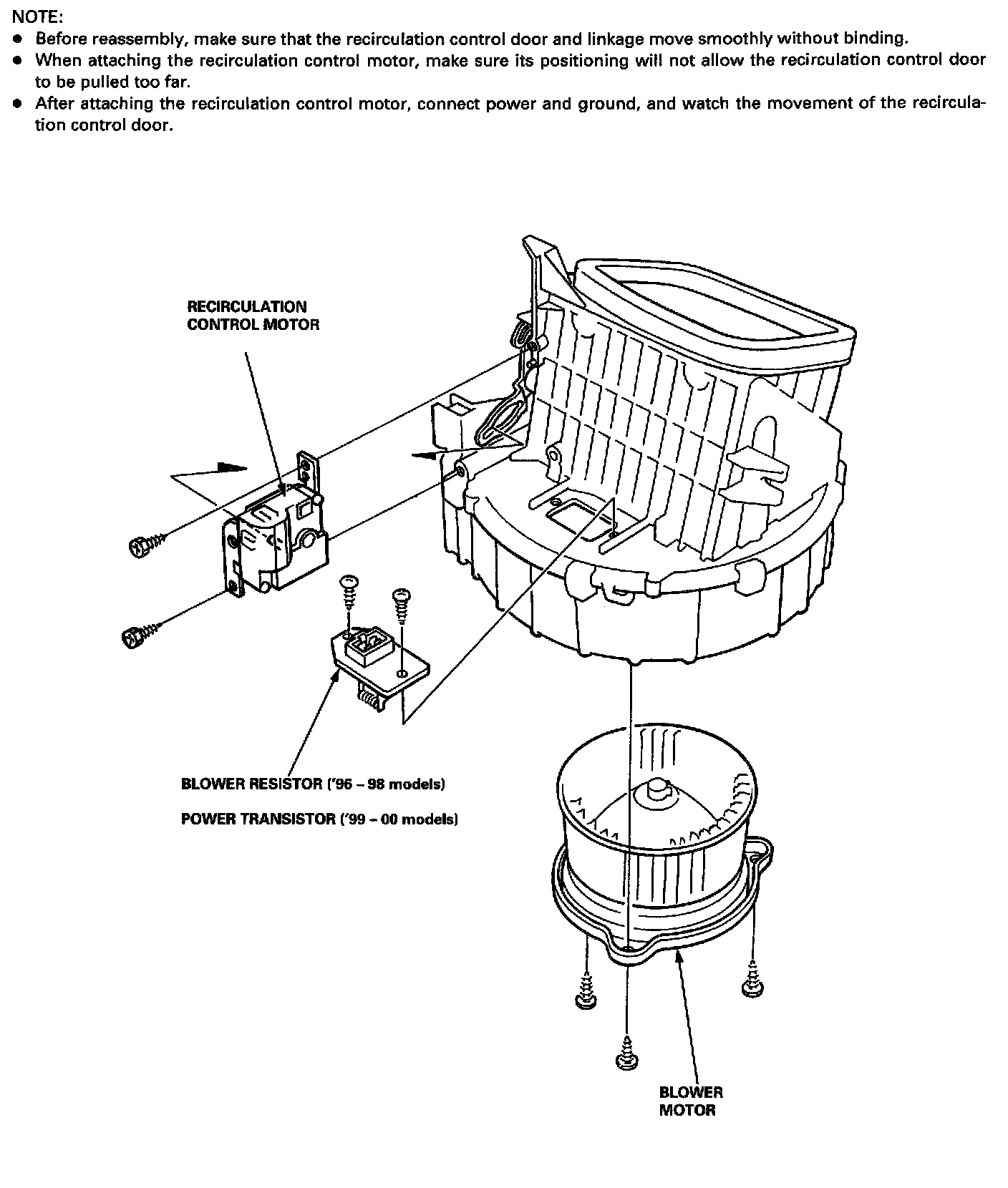 NOTE:
● Before reassembly, make sure that the recirculation control door and linkage move smoothly without binding.
● When attaching the recirculation control motor, make sure its positioning will not allow the recirculation control door to be pulled too far.
● After attaching the recirculation control motor, connect power and ground, and watch the movement of the recirculation control door.

RECIRCULATION CONTROL MOTOR

BLOWER RESISTOR ('96 – 98 models)

POWER TRANSISTOR ('99 – 00 models)

BLOWER MOTOR