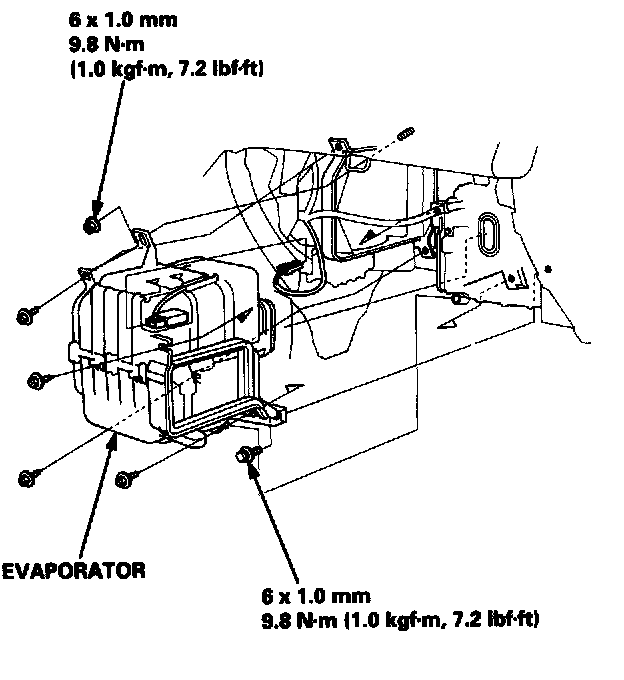 6 x 1.0 mm
9.8 N·m
(1.0 kgf·m, 7.2 lbf·ft)

EVAPORATOR

6 x 1.0 mm
9.8 N·m (1.0 kgf·m, 7.2 lbf·ft)