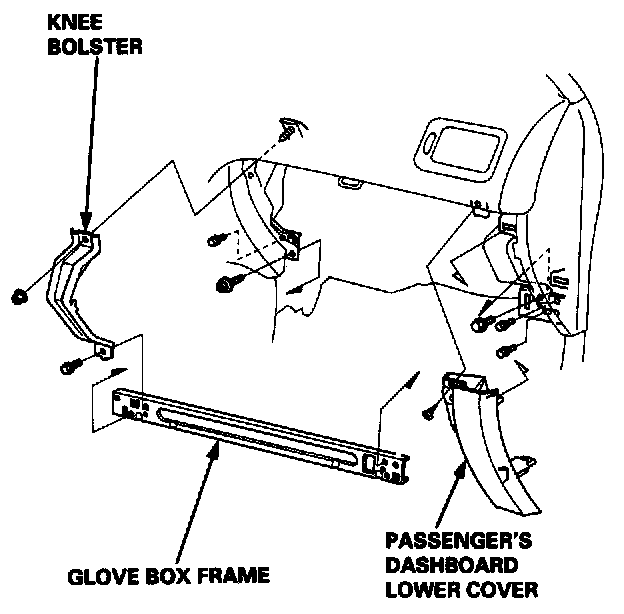 KNEE
BOLSTER

GLOVE BOX FRAME

PASSENGER'S
DASHBOARD
LOWER COVER