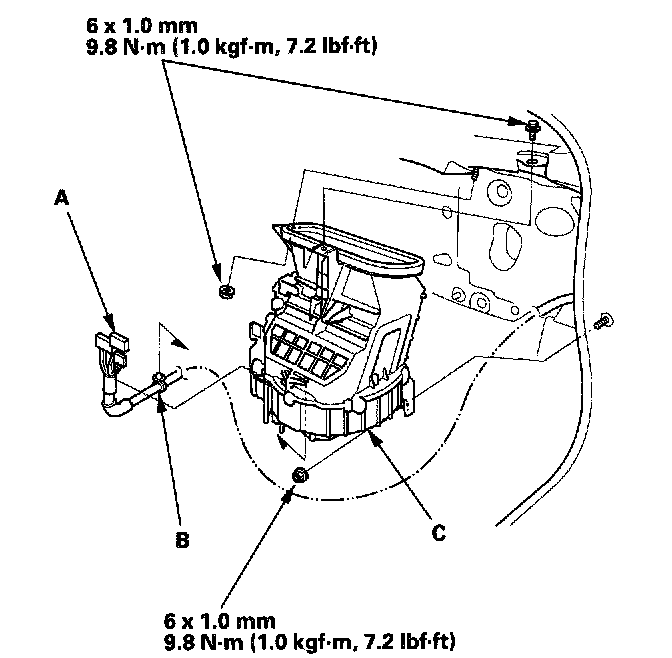 6 x 1.0 mm
9.8 N·m (1.0 kgf·m, 7.2 lbf·ft)

A

B

C

6 x 1.0 mm
9.8 N·m (1.0 kgf·m, 7.2 lbf·ft)