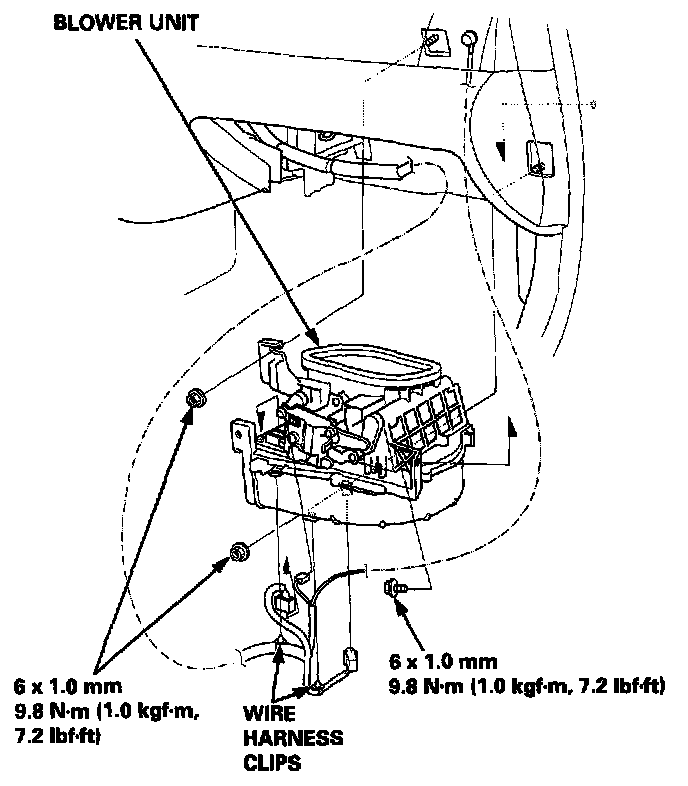 BLOWER UNIT

6 x 1.0 mm
9.8 N·m (1.0 kgf·m, 7.2 lbf·ft)

WIRE HARNESS CLIPS

6 x 1.0 mm
9.8 N·m (1.0 kgf·m, 7.2 lbf·ft)