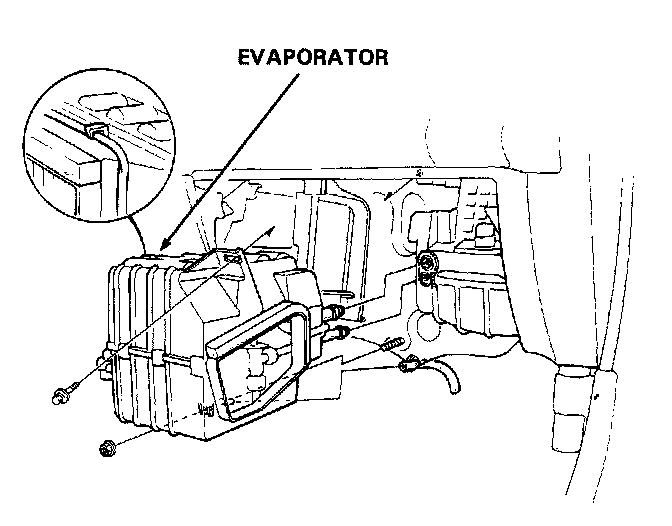 EVAPORATOR