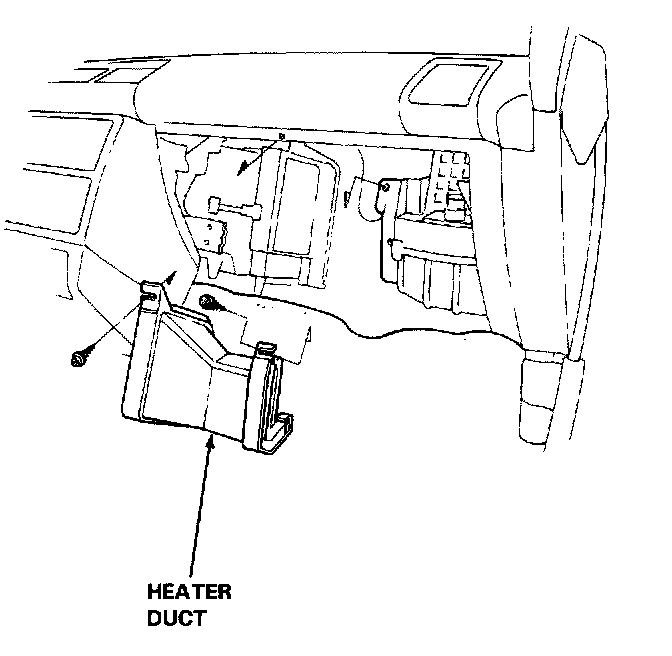 HEATER
DUCT