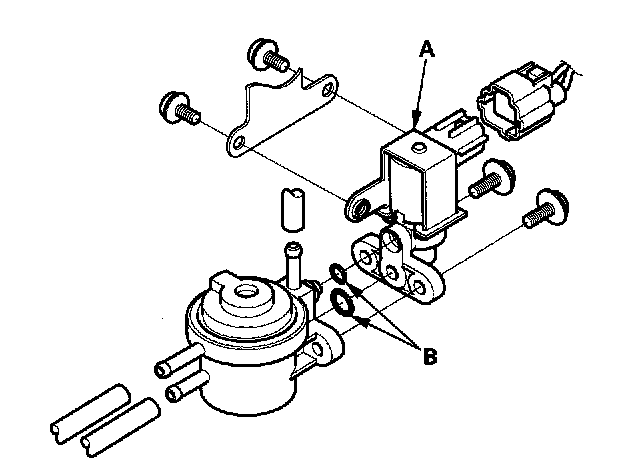 A

B