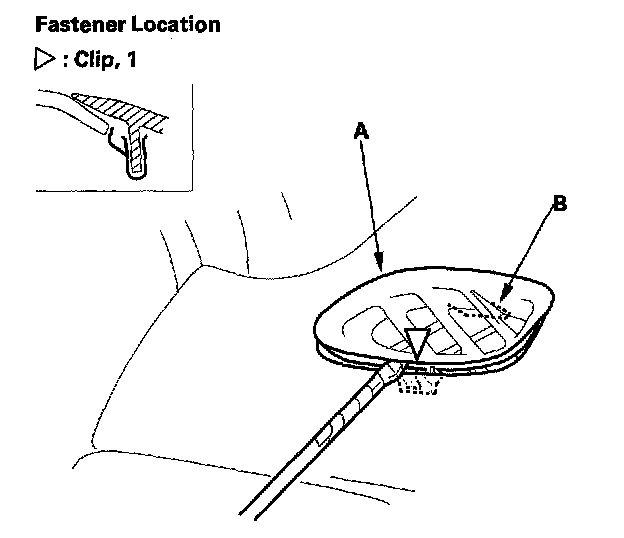 Fastener Location

▷ : Clip, 1

A

B