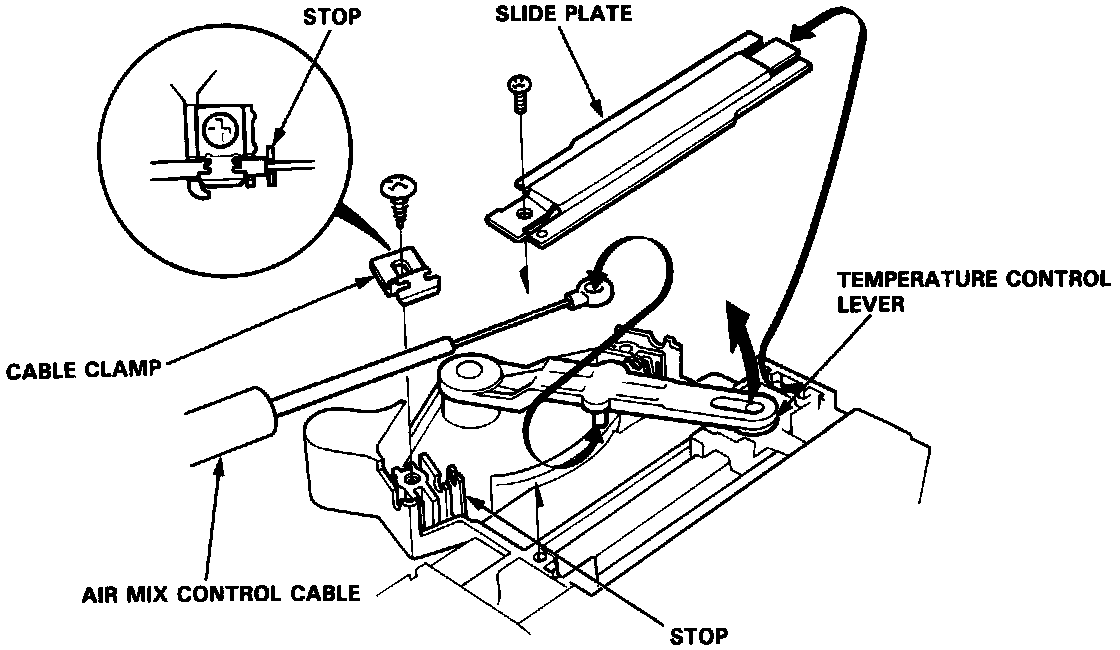 STOP
SLIDE PLATE
TEMPERATURE CONTROL LEVER
CABLE CLAMP
AIR MIX CONTROL CABLE
STOP