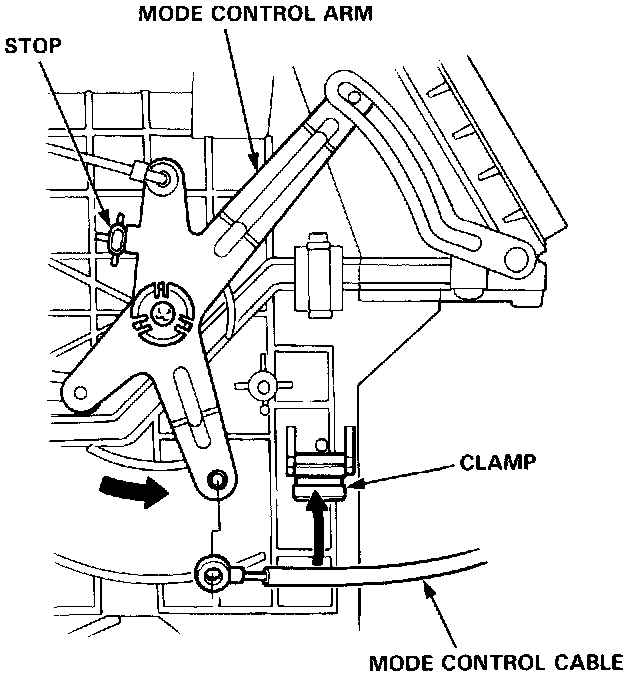 MODE CONTROL ARM
STOP
CLAMP
MODE CONTROL CABLE