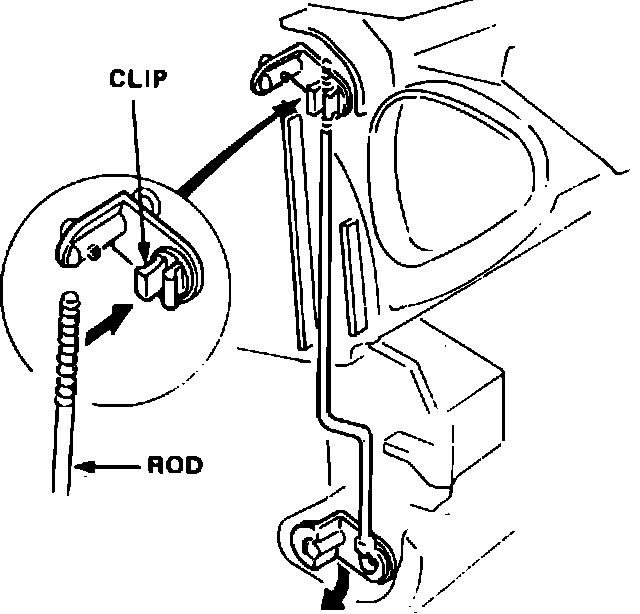 CLIP
ROD