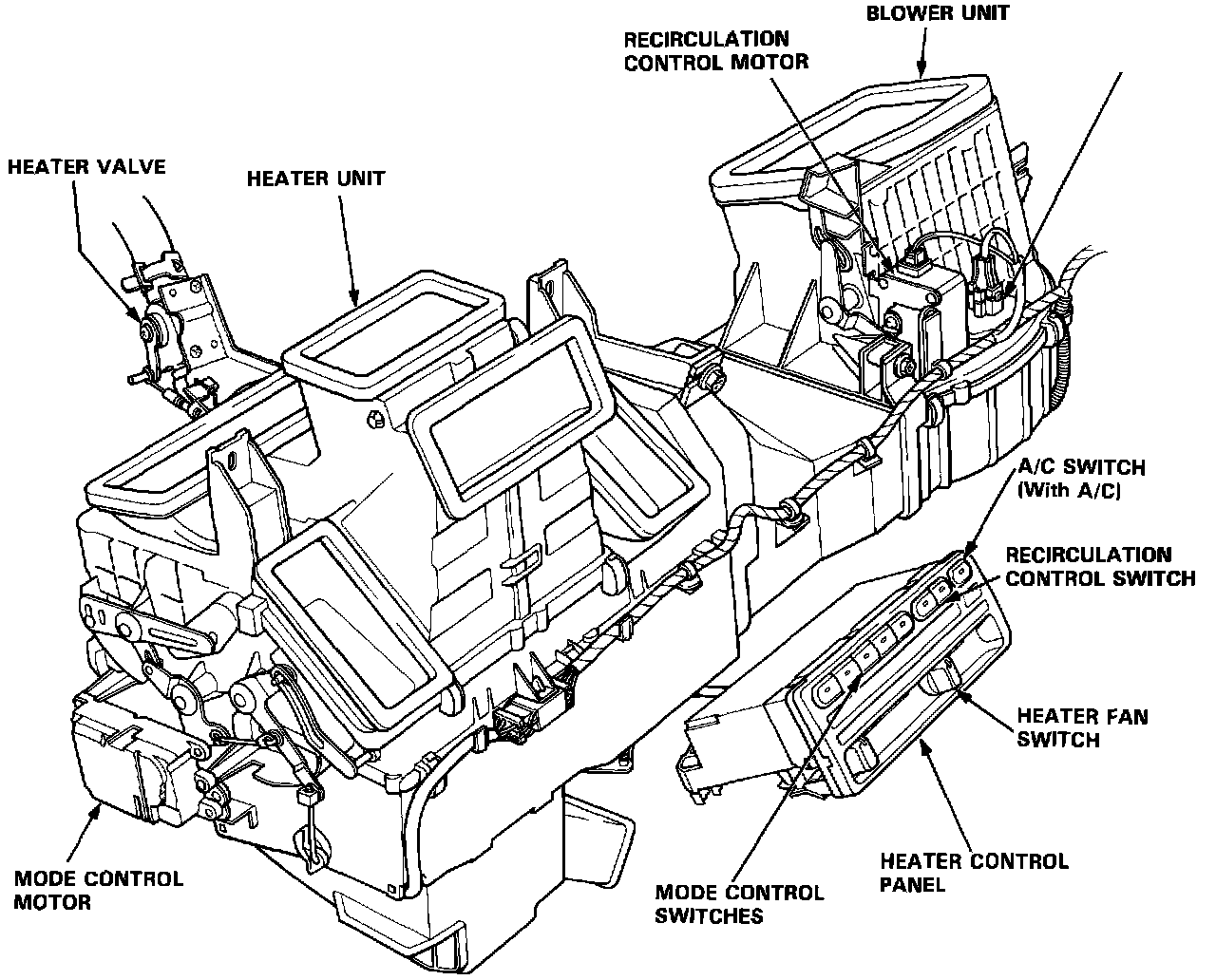 BLOWER UNIT

RECIRCULATION CONTROL MOTOR

HEATER VALVE

HEATER UNIT

A/C SWITCH (With A/C)

RECIRCULATION CONTROL SWITCH

HEATER FAN SWITCH

HEATER CONTROL PANEL

MODE CONTROL SWITCHES

MODE CONTROL MOTOR