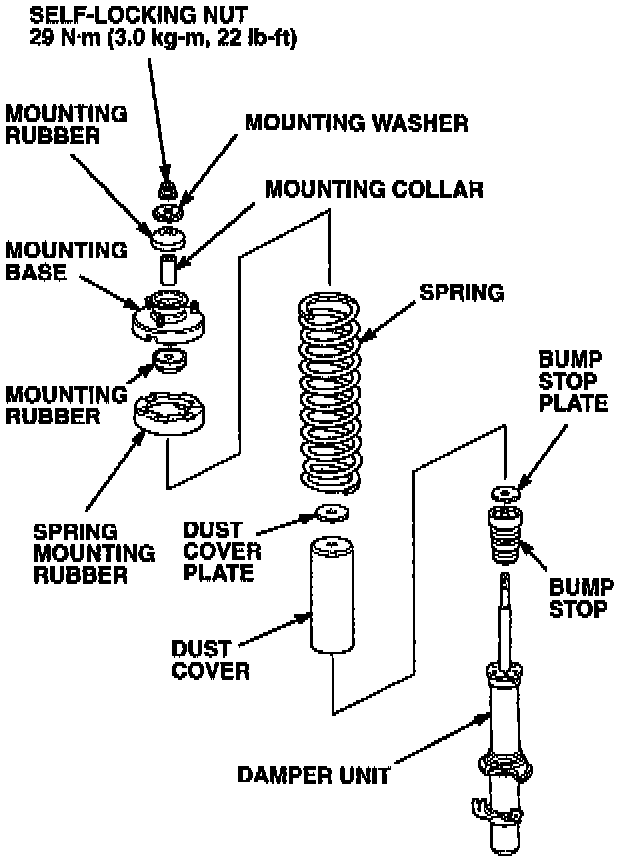 SELF-LOCKING NUT
29 N·m (3.0 kg-m, 22 lb-ft)

MOUNTING RUBBER

MOUNTING WASHER

MOUNTING COLLAR

MOUNTING BASE

SPRING

MOUNTING RUBBER

BUMP STOP PLATE

SPRING MOUNTING RUBBER

DUST COVER PLATE

BUMP STOP

DUST COVER

DAMPER UNIT