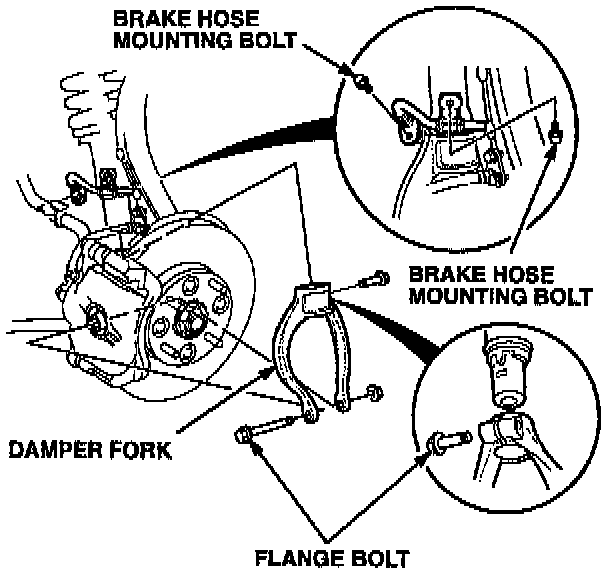 BRAKE HOSE
MOUNTING BOLT

BRAKE HOSE
MOUNTING BOLT

DAMPER FORK

FLANGE BOLT