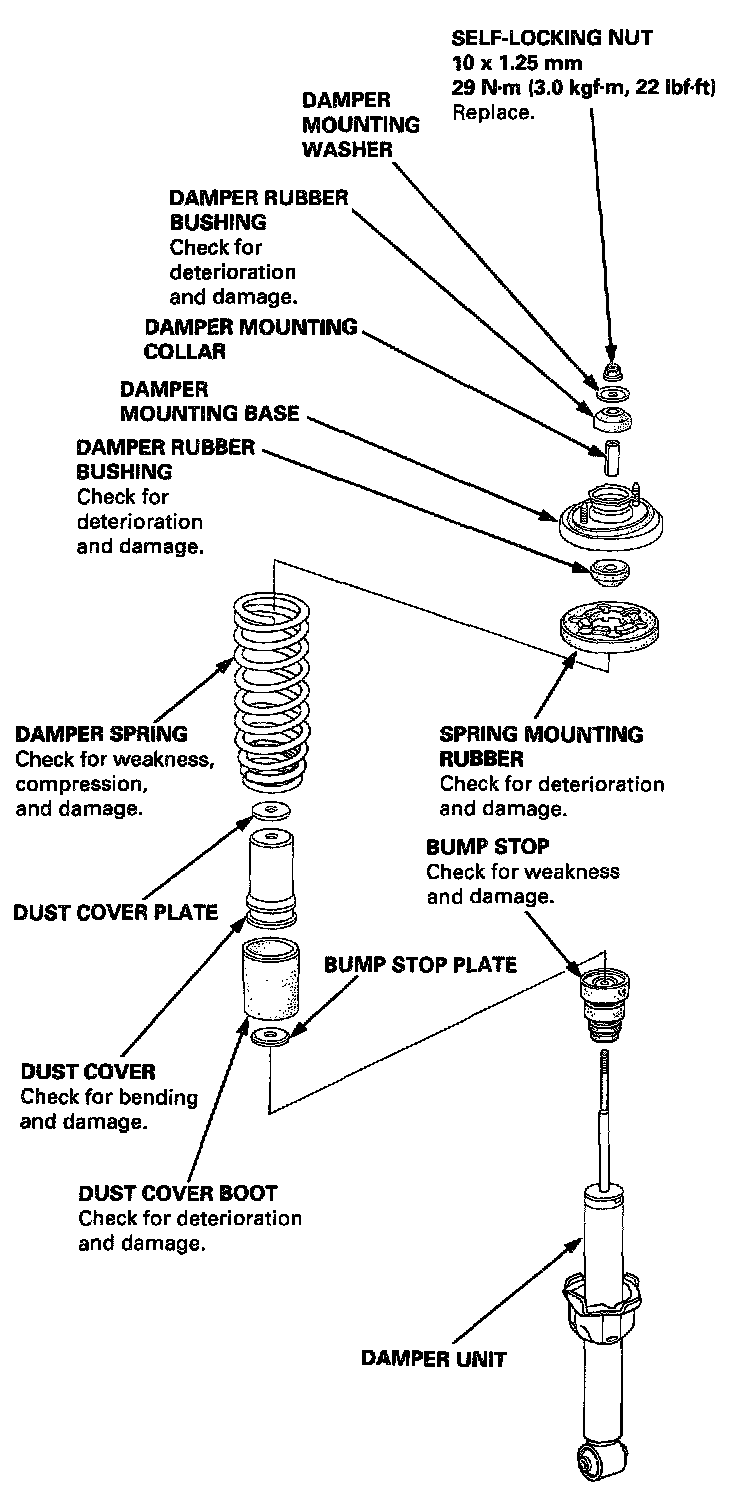 SELF-LOCKING NUT
10 x 1.25 mm
29 N·m (3.0 kgf·m, 22 lbf·ft)
Replace.

DAMPER MOUNTING WASHER

DAMPER RUBBER BUSHING
Check for deterioration and damage.

DAMPER MOUNTING COLLAR

DAMPER MOUNTING BASE

DAMPER RUBBER BUSHING
Check for deterioration and damage.

DAMPER SPRING
Check for weakness, compression, and damage.

SPRING MOUNTING RUBBER
Check for deterioration and damage.

BUMP STOP
Check for weakness and damage.

DUST COVER PLATE

BUMP STOP PLATE

DUST COVER
Check for bending and damage.

DUST COVER BOOT
Check for deterioration and damage.

DAMPER UNIT