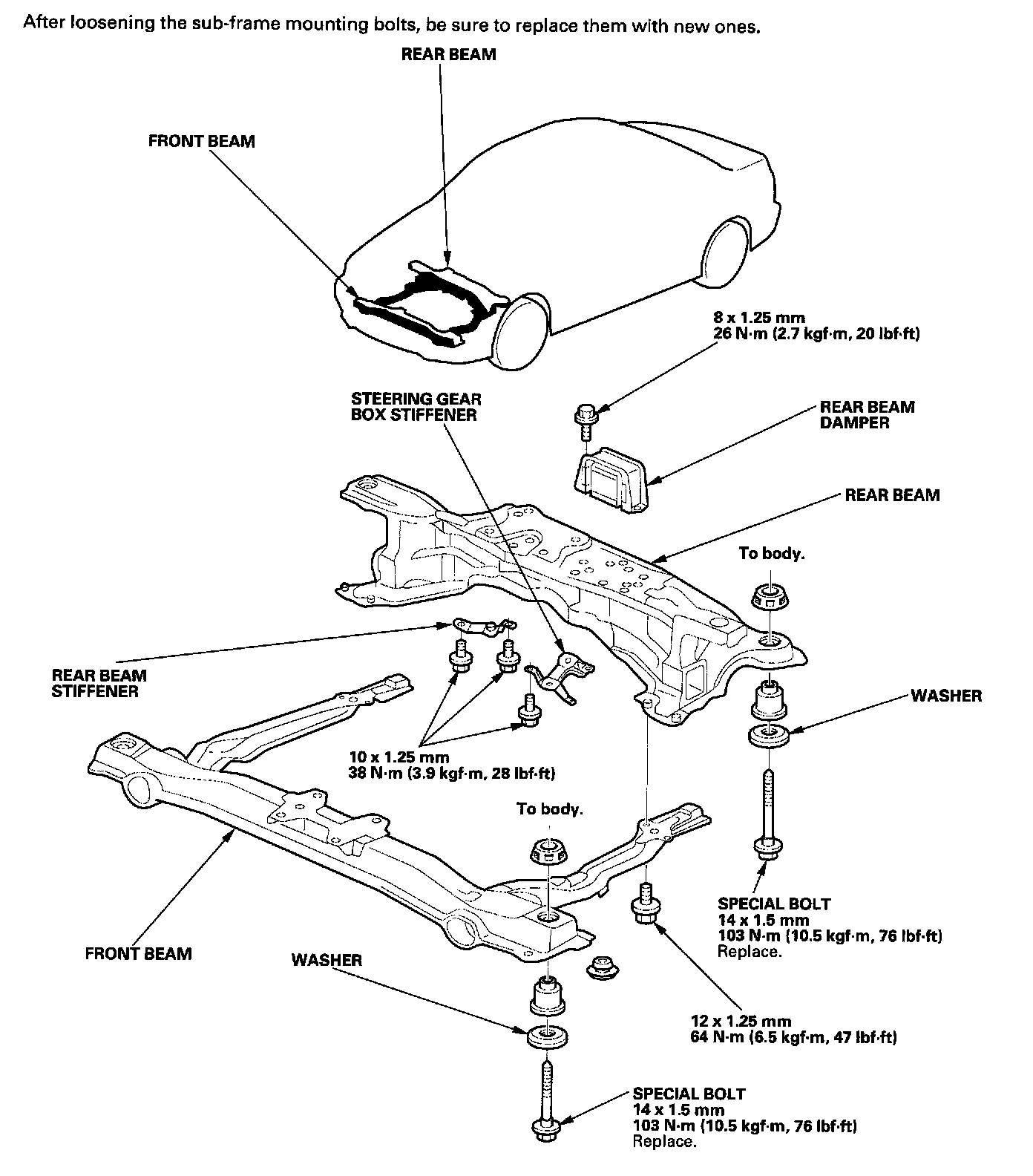 After loosening the sub-frame mounting bolts, be sure to replace them with new ones.

REAR BEAM

FRONT BEAM

8 x 1.25 mm
26 N·m (2.7 kgf·m, 20 lbf·ft)

STEERING GEAR
BOX STIFFENER

REAR BEAM
DAMPER

REAR BEAM

To body.

REAR BEAM
STIFFENER

WASHER

10 x 1.25 mm
38 N·m (3.9 kgf·m, 28 lbf·ft)

To body.

SPECIAL BOLT
14 x 1.5 mm
103 N·m (10.5 kgf·m, 76 lbf·ft)
Replace.

FRONT BEAM

WASHER

12 x 1.25 mm
64 N·m (6.5 kgf·m, 47 lbf·ft)

SPECIAL BOLT
14 x 1.5 mm
103 N·m (10.5 kgf·m, 76 lbf·ft)
Replace.