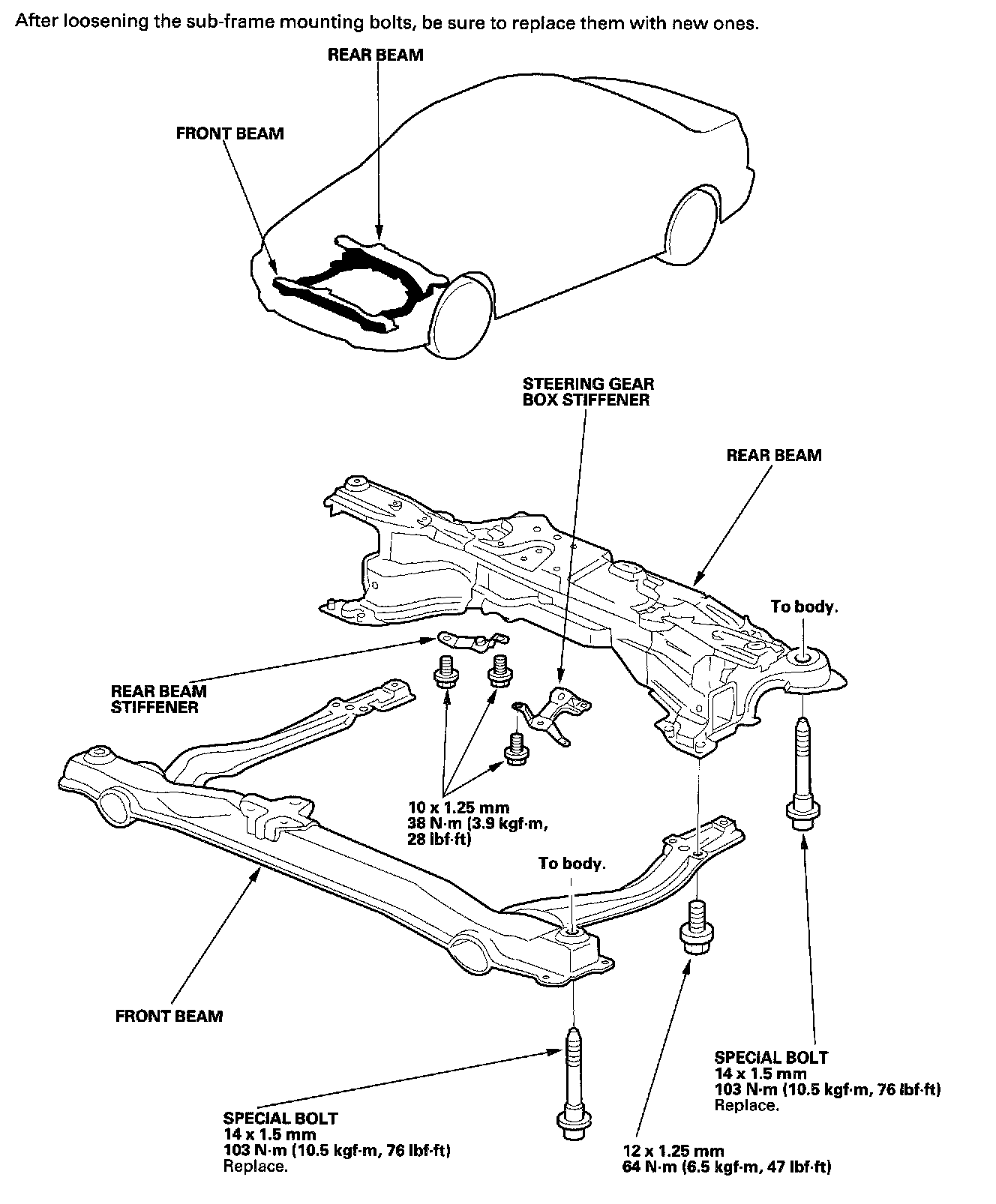 After loosening the sub-frame mounting bolts, be sure to replace them with new ones.

REAR BEAM

FRONT BEAM

STEERING GEAR BOX STIFFENER

REAR BEAM

To body.

REAR BEAM STIFFENER

10 x 1.25 mm
38 N·m (3.9 kgf·m, 28 lbf·ft)

To body.

FRONT BEAM

SPECIAL BOLT
14 x 1.5 mm
103 N·m (10.5 kgf·m, 76 lbf·ft)
Replace.

SPECIAL BOLT
14 x 1.5 mm
103 N·m (10.5 kgf·m, 76 lbf·ft)
Replace.

12 x 1.25 mm
64 N·m (6.5 kgf·m, 47 lbf·ft)