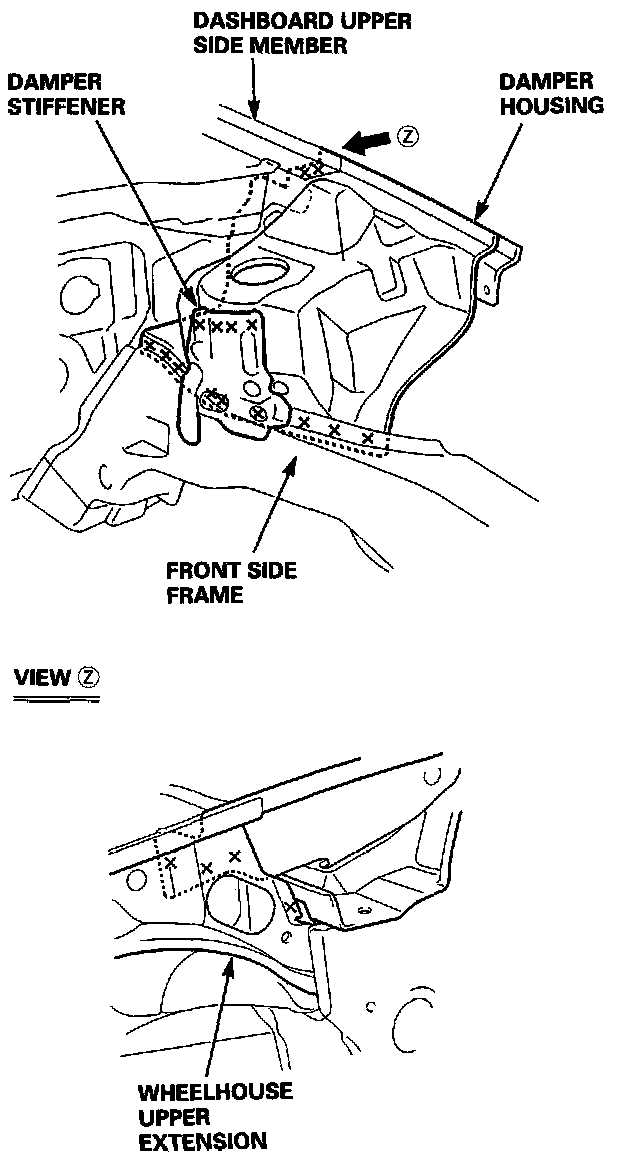 DASHBOARD UPPER SIDE MEMBER

DAMPER STIFFENER

DAMPER HOUSING

Ⓩ

FRONT SIDE FRAME

VIEW Ⓩ

WHEELHOUSE UPPER EXTENSION