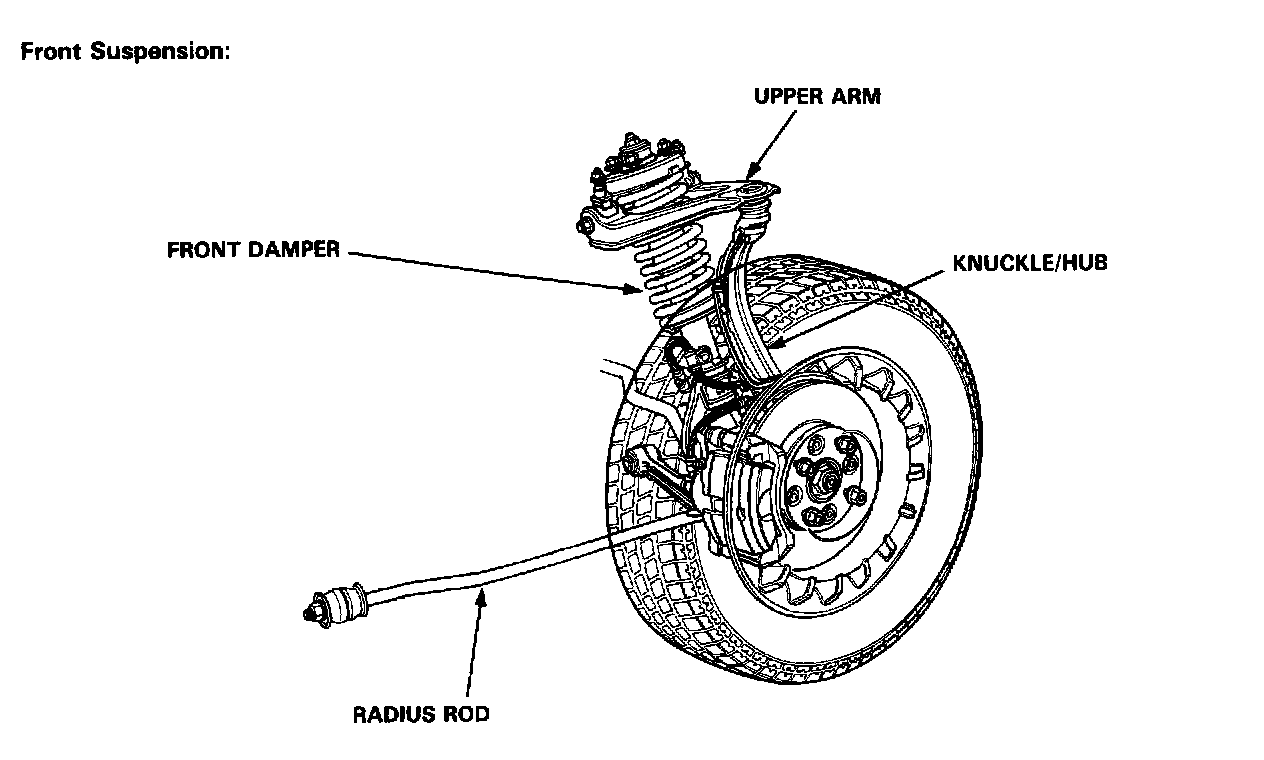 Front Suspension:

UPPER ARM

FRONT DAMPER

KNUCKLE/HUB

RADIUS ROD