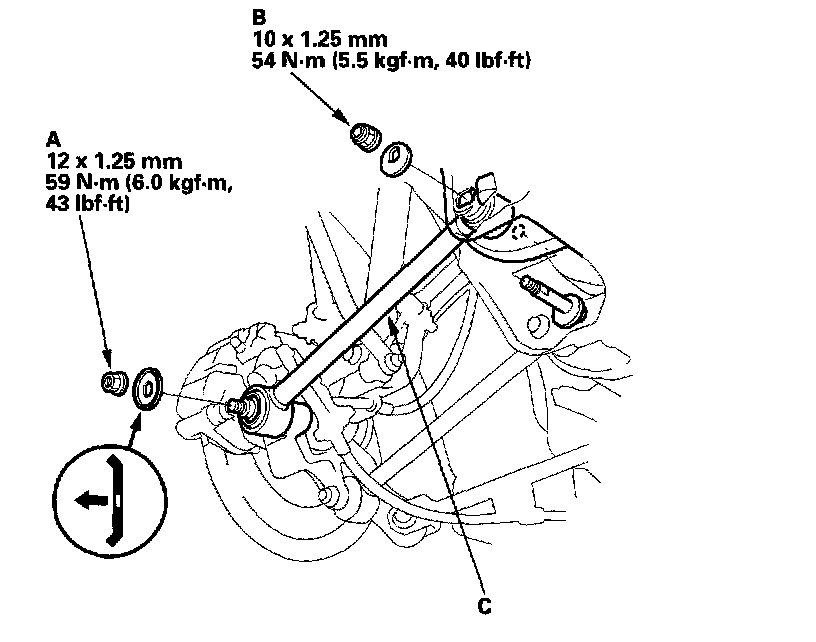 B
10 x 1.25 mm
54 N·m (5.5 kgf·m, 40 lbf·ft)

A
12 x 1.25 mm
59 N·m (6.0 kgf·m, 43 lbf·ft)

C