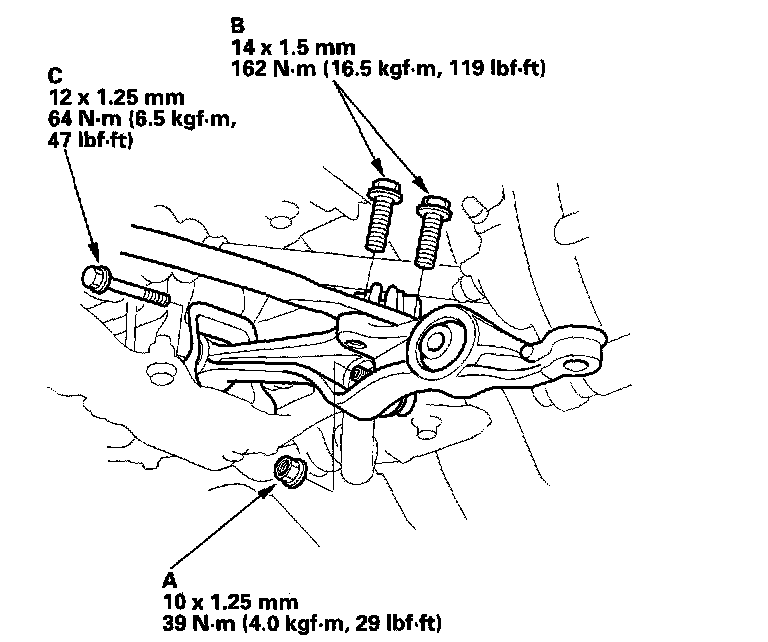 B
14 x 1.5 mm
162 N·m (16.5 kgf·m, 119 lbf·ft)

C
12 x 1.25 mm
64 N·m (6.5 kgf·m, 47 lbf·ft)

A
10 x 1.25 mm
39 N·m (4.0 kgf·m, 29 lbf·ft)