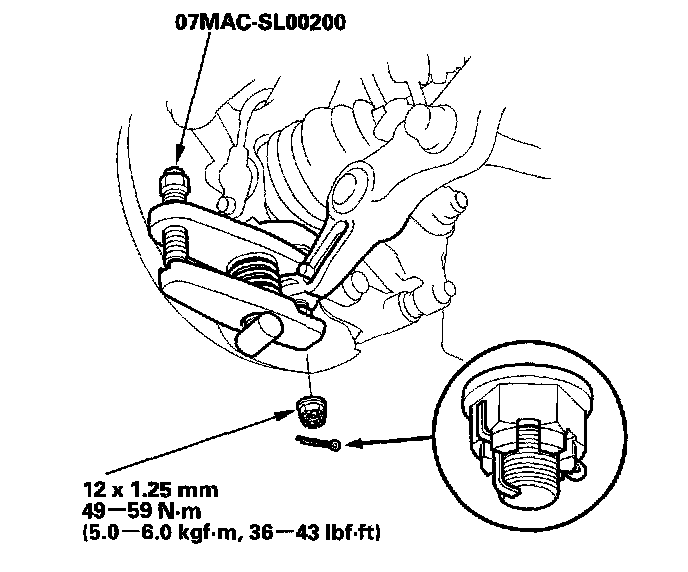 07MAC-SL00200

12 x 1.25 mm
49—59 N·m
(5.0—6.0 kgf·m, 36—43 lbf·ft)