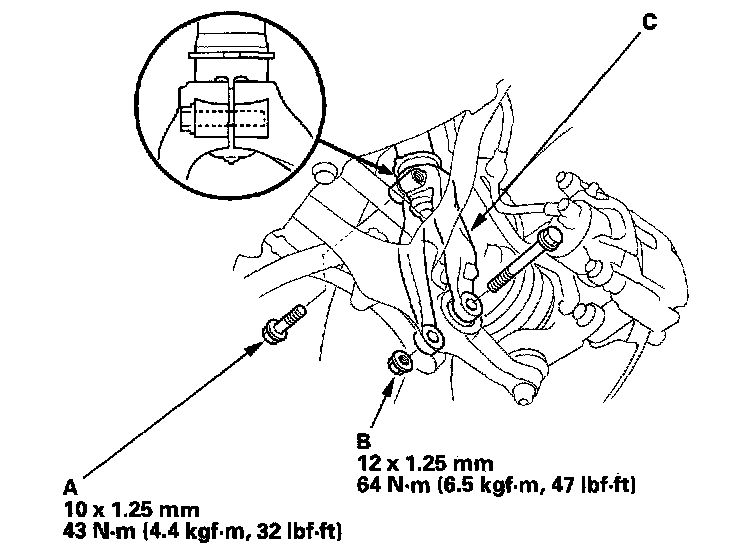 C

B
12 x 1.25 mm
64 N·m (6.5 kgf·m, 47 lbf·ft)

A
10 x 1.25 mm
43 N·m (4.4 kgf·m, 32 lbf·ft)