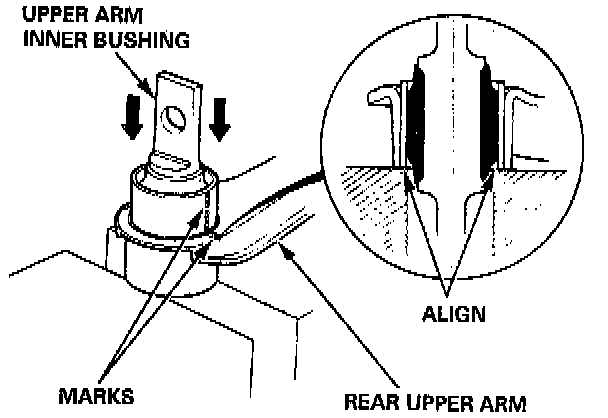 UPPER ARM
INNER BUSHING

ALIGN

MARKS

REAR UPPER ARM