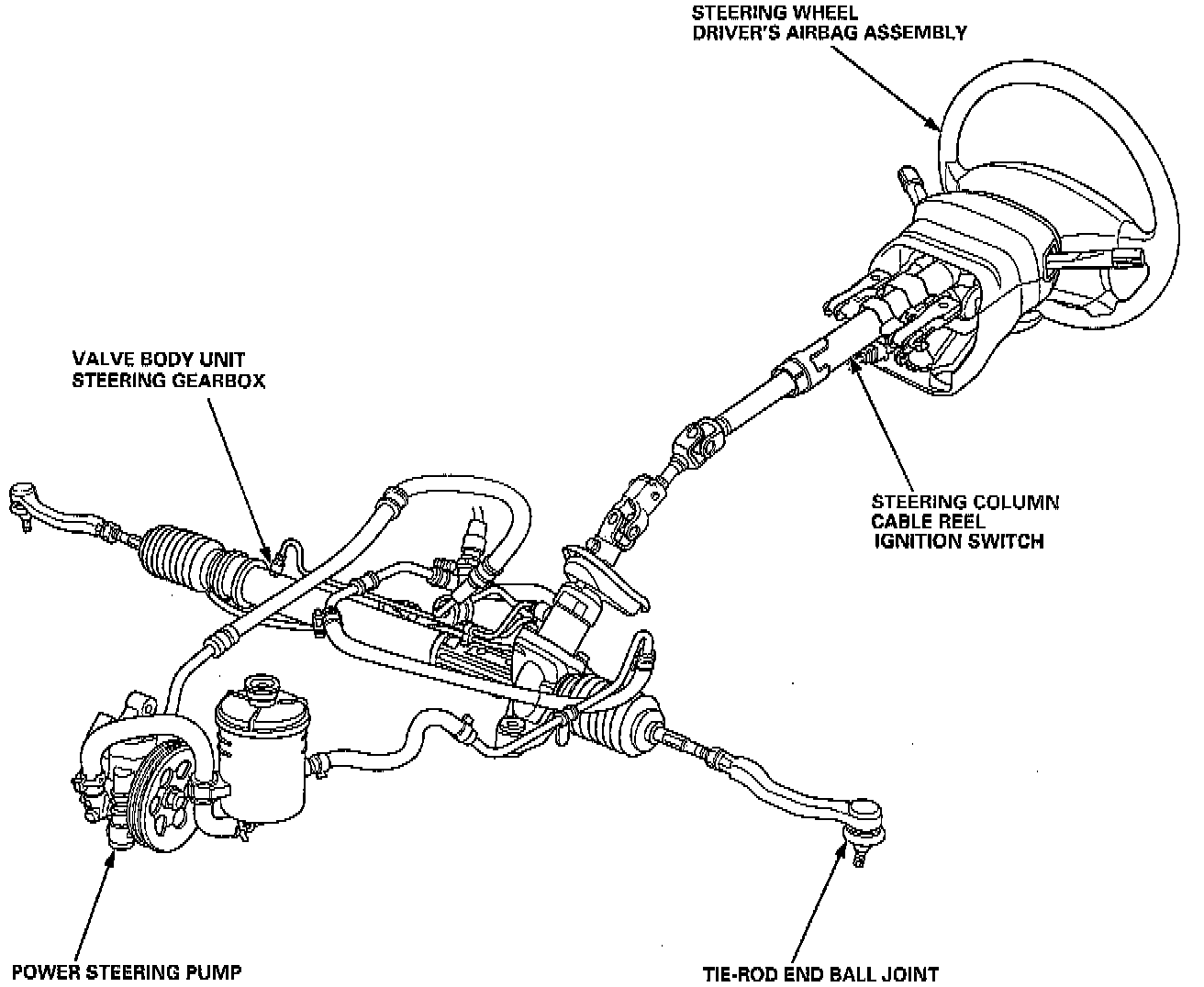 STEERING WHEEL
DRIVER'S AIRBAG ASSEMBLY

VALVE BODY UNIT
STEERING GEARBOX

STEERING COLUMN
CABLE REEL
IGNITION SWITCH

POWER STEERING PUMP

TIE-ROD END BALL JOINT