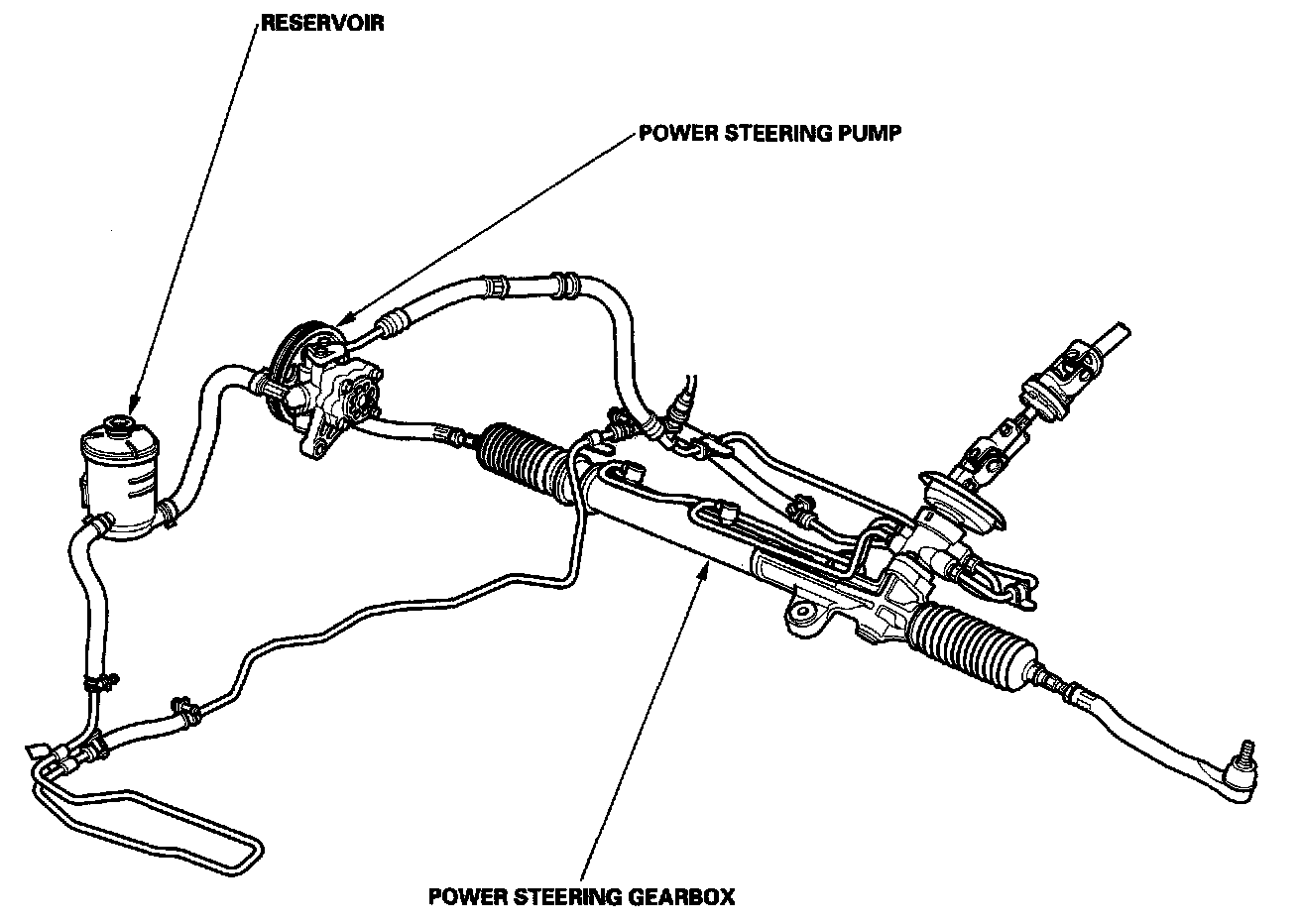 RESERVOIR

POWER STEERING PUMP

POWER STEERING GEARBOX