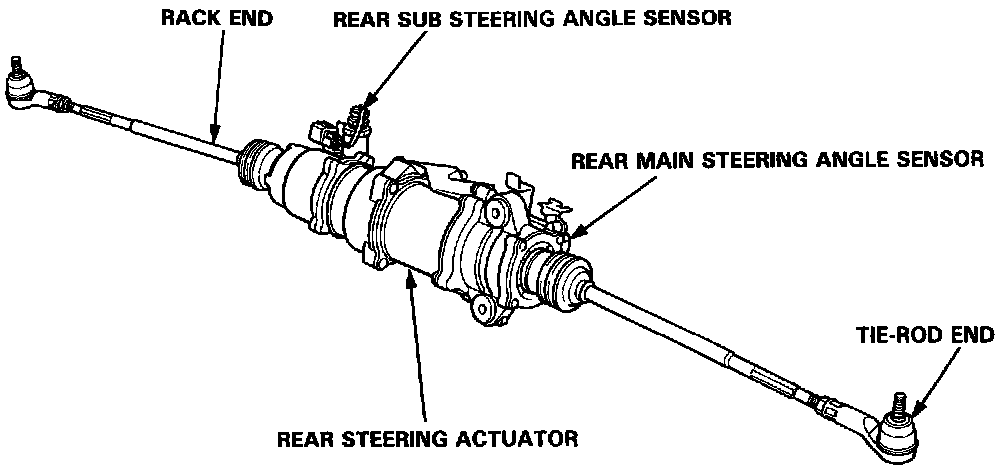 RACK END

REAR SUB STEERING ANGLE SENSOR

REAR MAIN STEERING ANGLE SENSOR

TIE-ROD END

REAR STEERING ACTUATOR