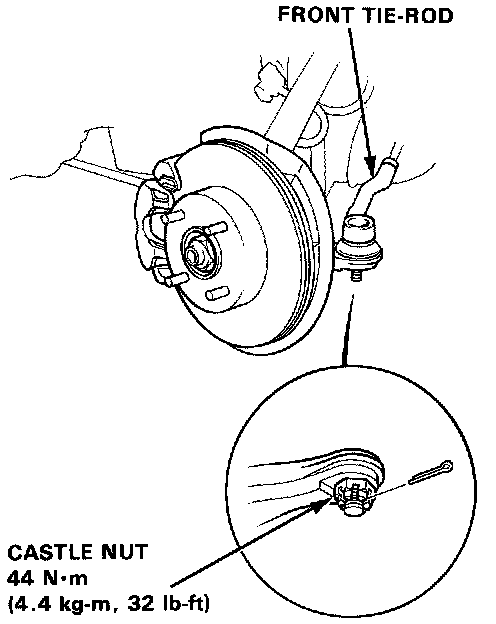 FRONT TIE-ROD

CASTLE NUT
44 N·m
(4.4 kg-m, 32 lb-ft)