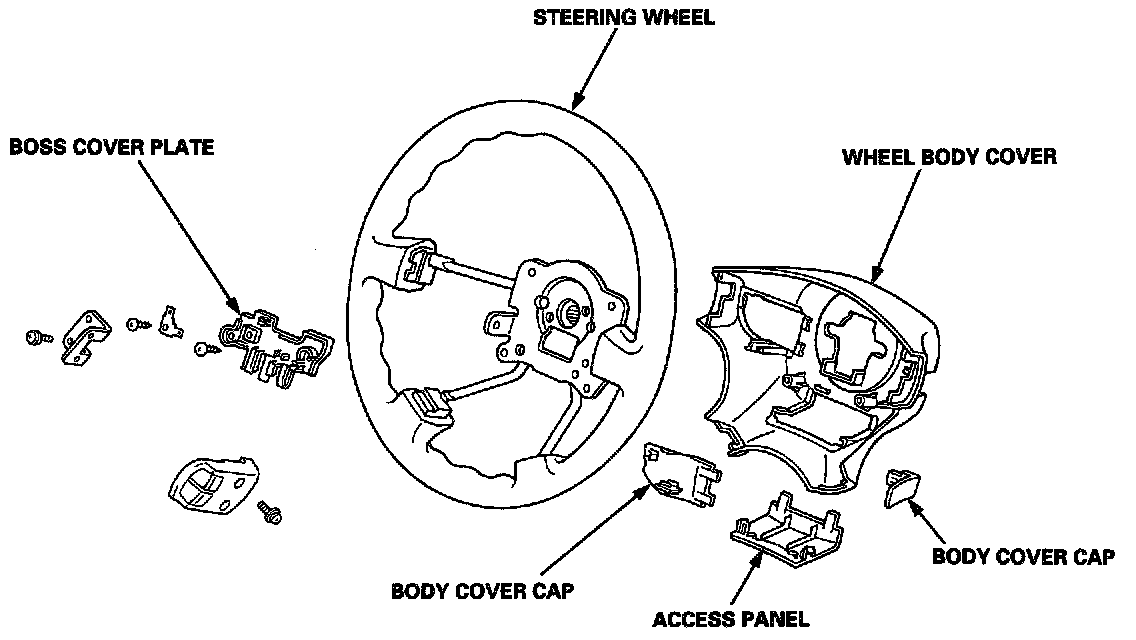 STEERING WHEEL

BOSS COVER PLATE

WHEEL BODY COVER

BODY COVER CAP

BODY COVER CAP

ACCESS PANEL