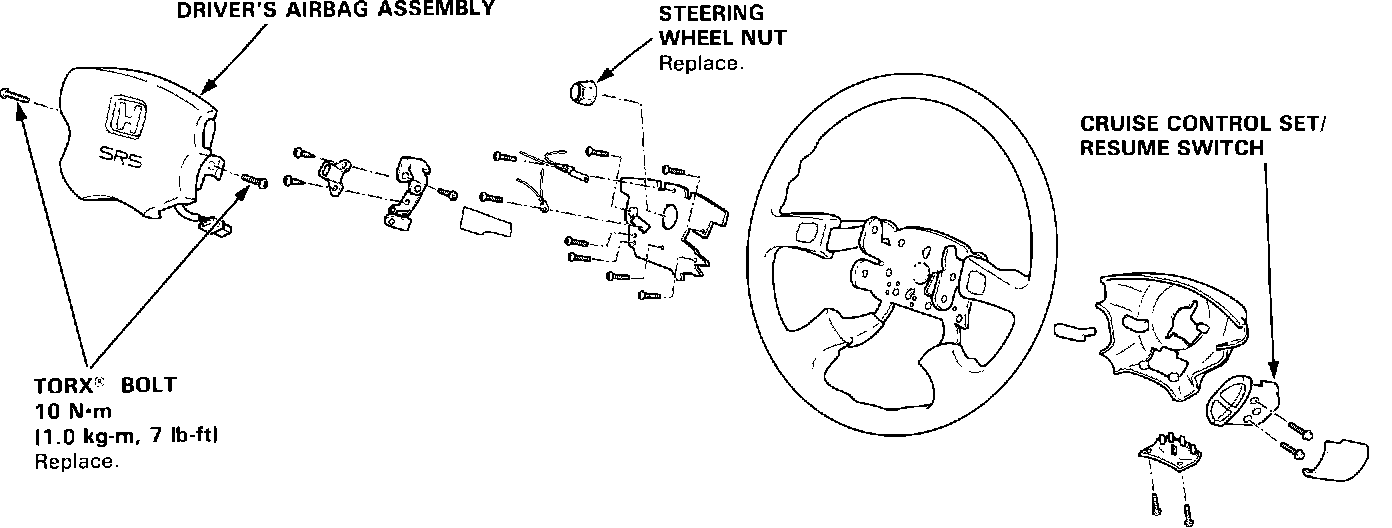 DRIVER'S AIRBAG ASSEMBLY

SRS

STEERING WHEEL NUT
Replace.

CRUISE CONTROL SET/ RESUME SWITCH

TORX® BOLT
10 N·m
(1.0 kg-m, 7 lb-ft)
Replace.