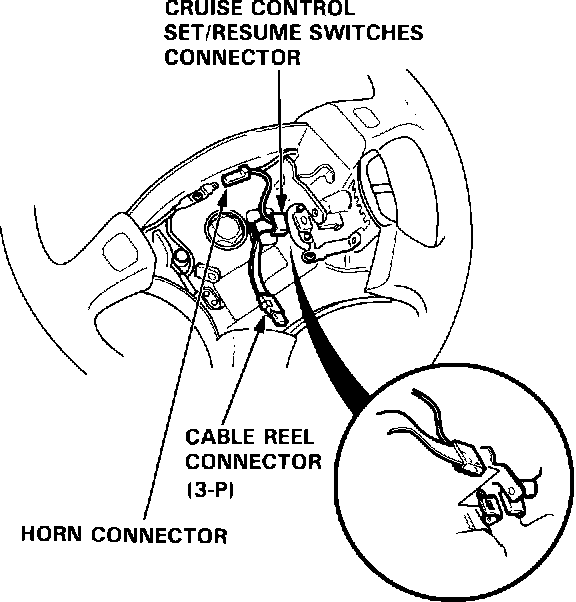 CRUISE CONTROL SET/RESUME SWITCHES CONNECTOR

CABLE REEL CONNECTOR (3-P)

HORN CONNECTOR