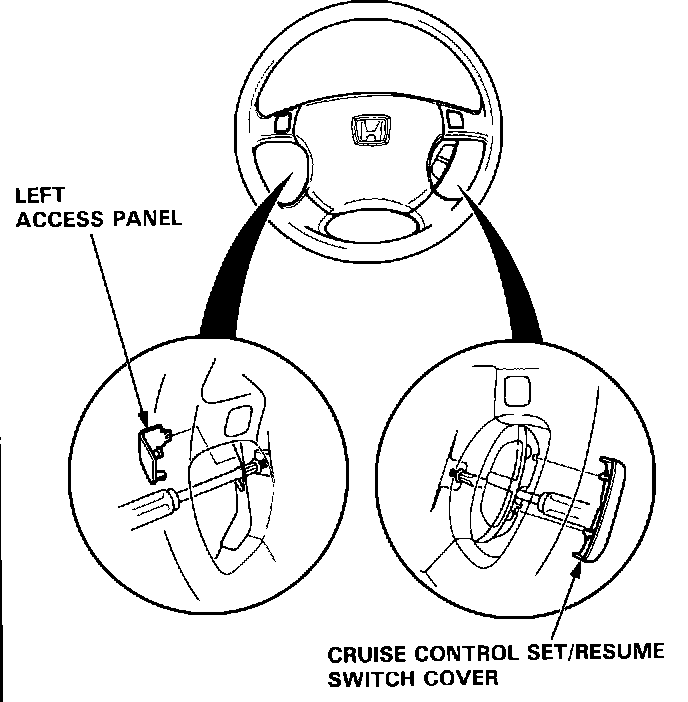 LEFT
ACCESS PANEL

CRUISE CONTROL SET/RESUME
SWITCH COVER